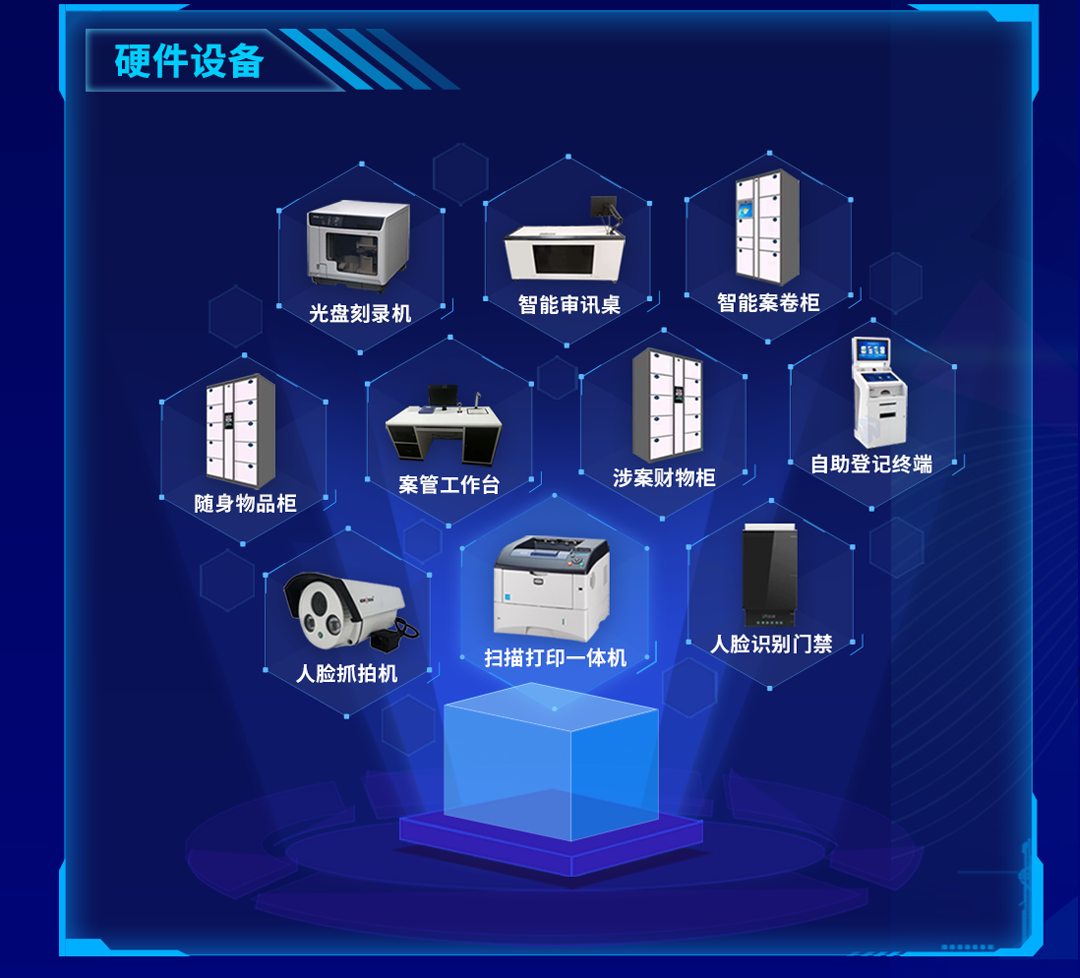 硬件设备

光盘刻录机

智能审讯桌

智能案卷柜

随身物品柜

案管工作台

涉案财物柜

自助登记终端

人脸抓拍机

扫描打印一体机

人脸识别门禁